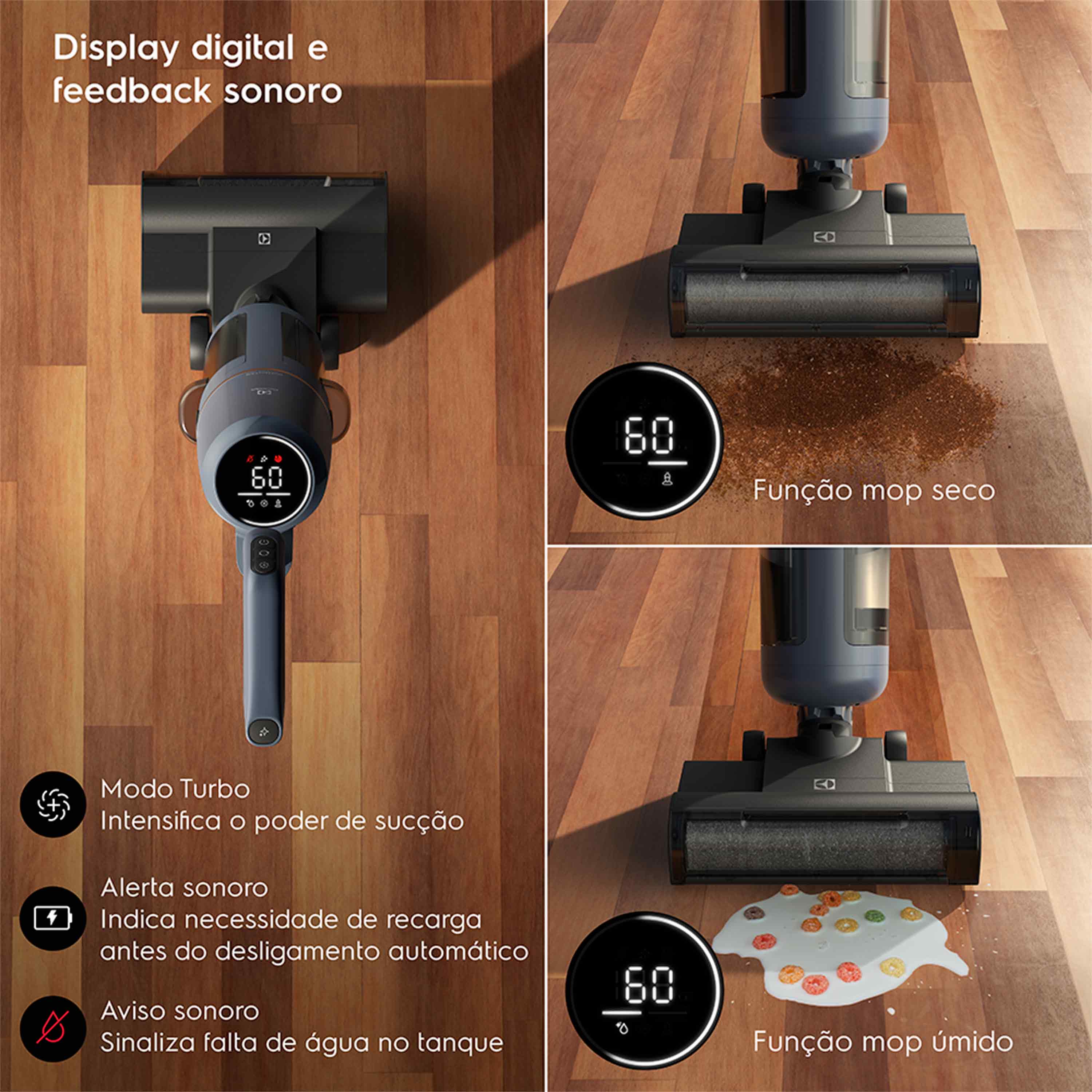 Display digital e feedback sonoro

60

Modo Turbo
Intensifica o poder de sucção

Alerta sonoro
Indica necessidade de recarga antes do desligamento automático

Aviso sonoro
Sinaliza falta de água no tanque

60

Função mop seco

60

Função mop úmido